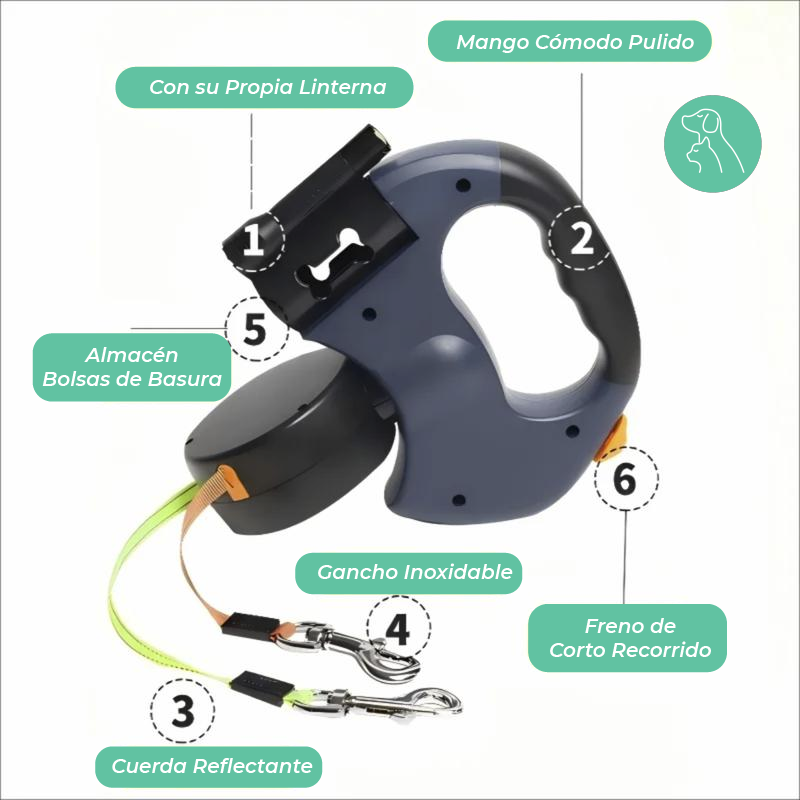 Mango Cómodo Pulido

Con su Propia Linterna

1

2

5

Almacén Bolsas de Basura

6

Gancho Inoxidable

4

Freno de Corto Recorrido

3

Cuerda Reflectante